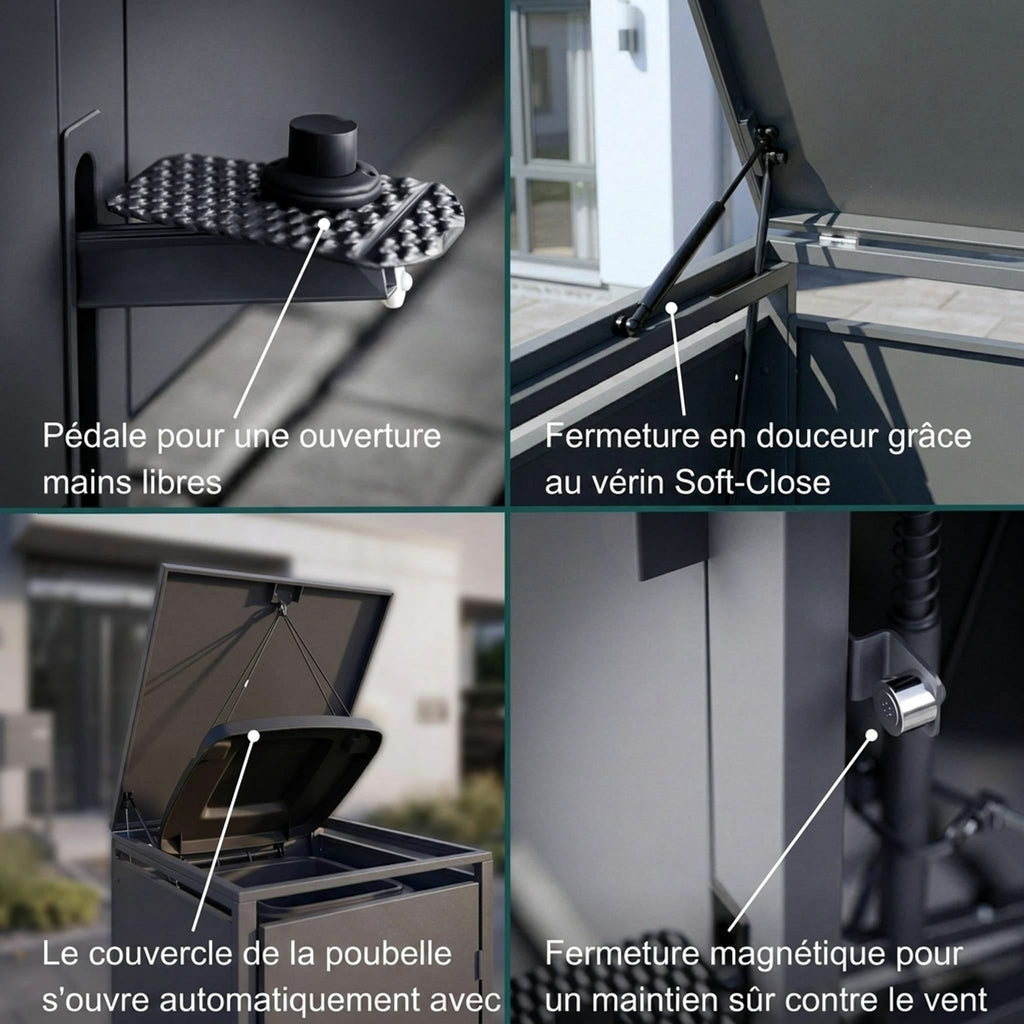 Pédale pour une ouverture mains libres

Fermeture en douceur grâce au vérin Soft-Close

Le couvercle de la poubelle s'ouvre automatiquement avec

Fermeture magnétique pour un maintien sûr contre le vent